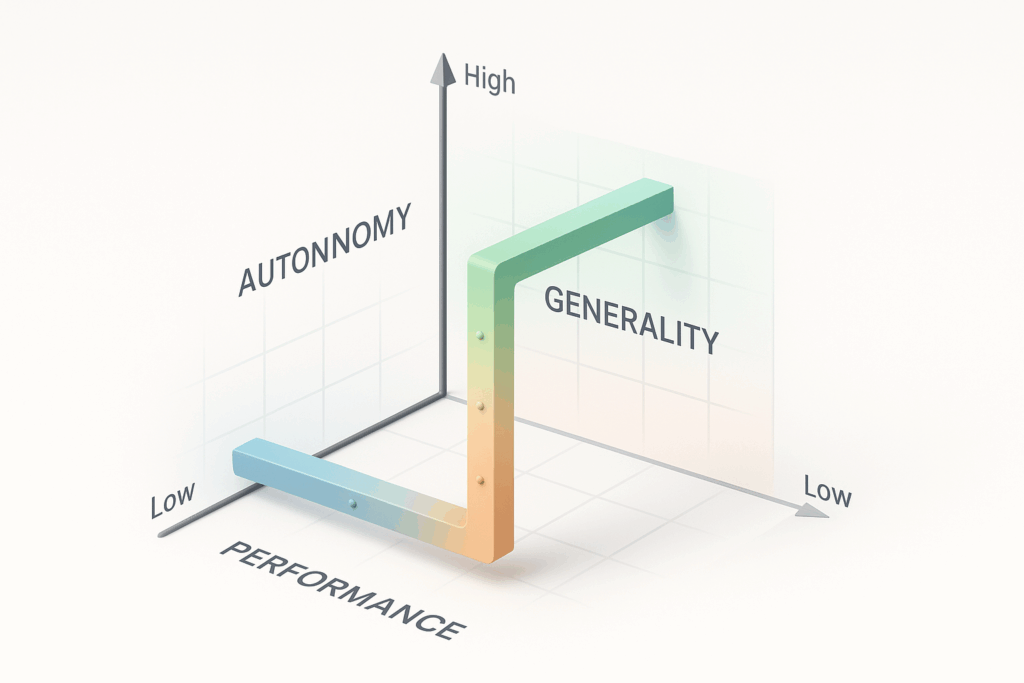 High

AUTONNOMY

GENERALITY

Low

Low

PERFORMANCE